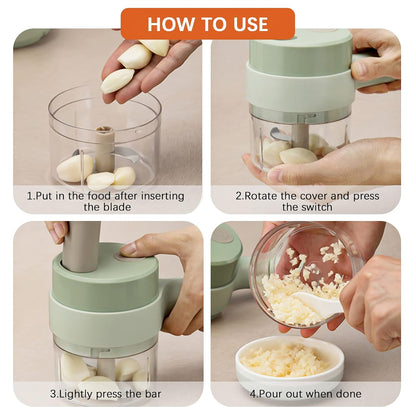 HOW TO USE

1.Put in the food after inserting the blade

2.Rotate the cover and press the switch

3.Lightly press the bar

4.Pour out when done