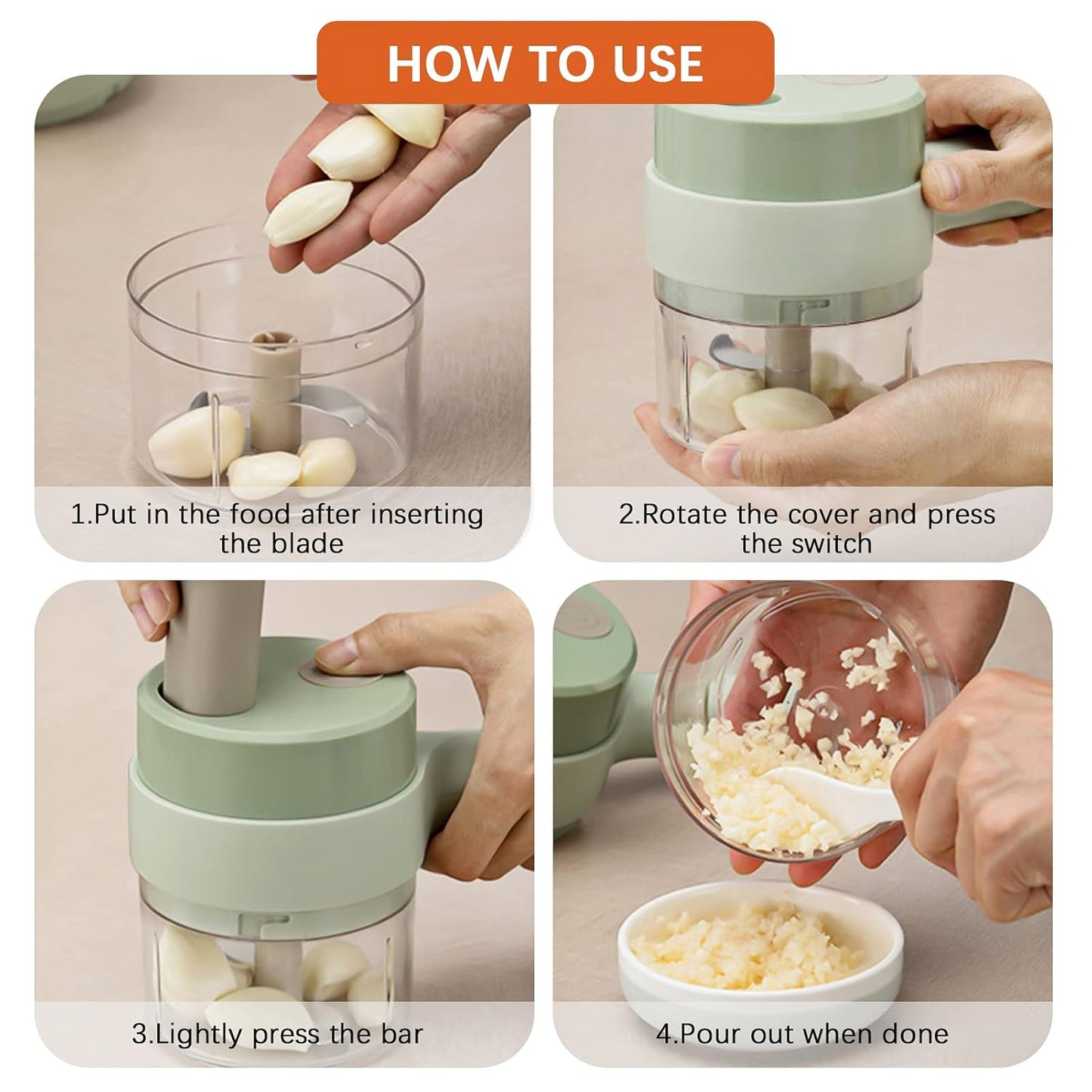 HOW TO USE

1.Put in the food after inserting the blade

2.Rotate the cover and press the switch

3.Lightly press the bar

4.Pour out when done